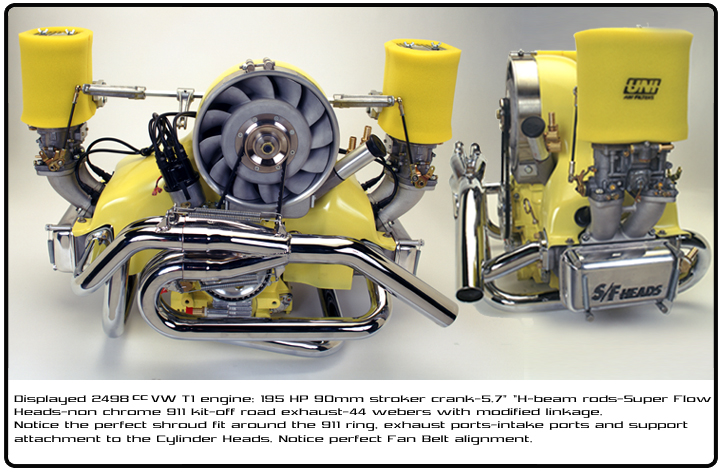 UNI
AIR FILTERS

S/F HEADS

Displayed 2498 cc VW T1 engine: 195 HP 90mm stroker crank-5.7" "H-beam rods-Super Flow Heads-non chrome 911 kit-off road exhaust-44 webers with modified linkage.
Notice the perfect shroud fit around the 911 ring, exhaust ports-intake ports and support attachment to the Cylinder Heads. Notice perfect Fan Belt alignment.